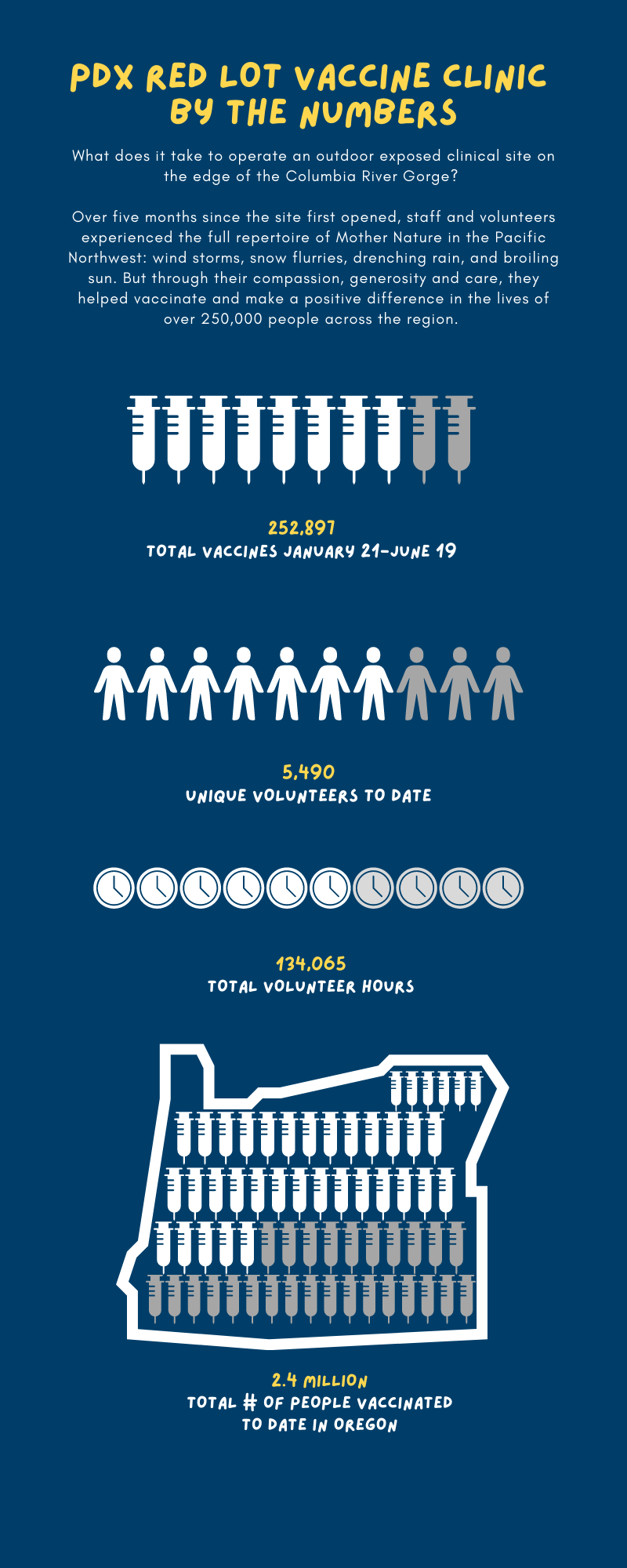 PDX RED LOT VACCINE CLINIC BY THE NUMBERS

What does it take to operate an outdoor exposed clinical site on the edge of the Columbia River Gorge?

Over five months since the site first opened, staff and volunteers experienced the full repertoire of Mother Nature in the Pacific Northwest: wind storms, snow flurries, drenching rain, and broiling sun. But through their compassion, generosity and care, they helped vaccinate and make a positive difference in the lives of over 250,000 people across the region.

252,897
TOTAL VACCINES JANUARY 21-JUNE 19

5,490
UNIQUE VOLUNTEERS TO DATE

134,065
TOTAL VOLUNTEER HOURS

2.4 MILLION
TOTAL # OF PEOPLE VACCINATED TO DATE IN OREGON