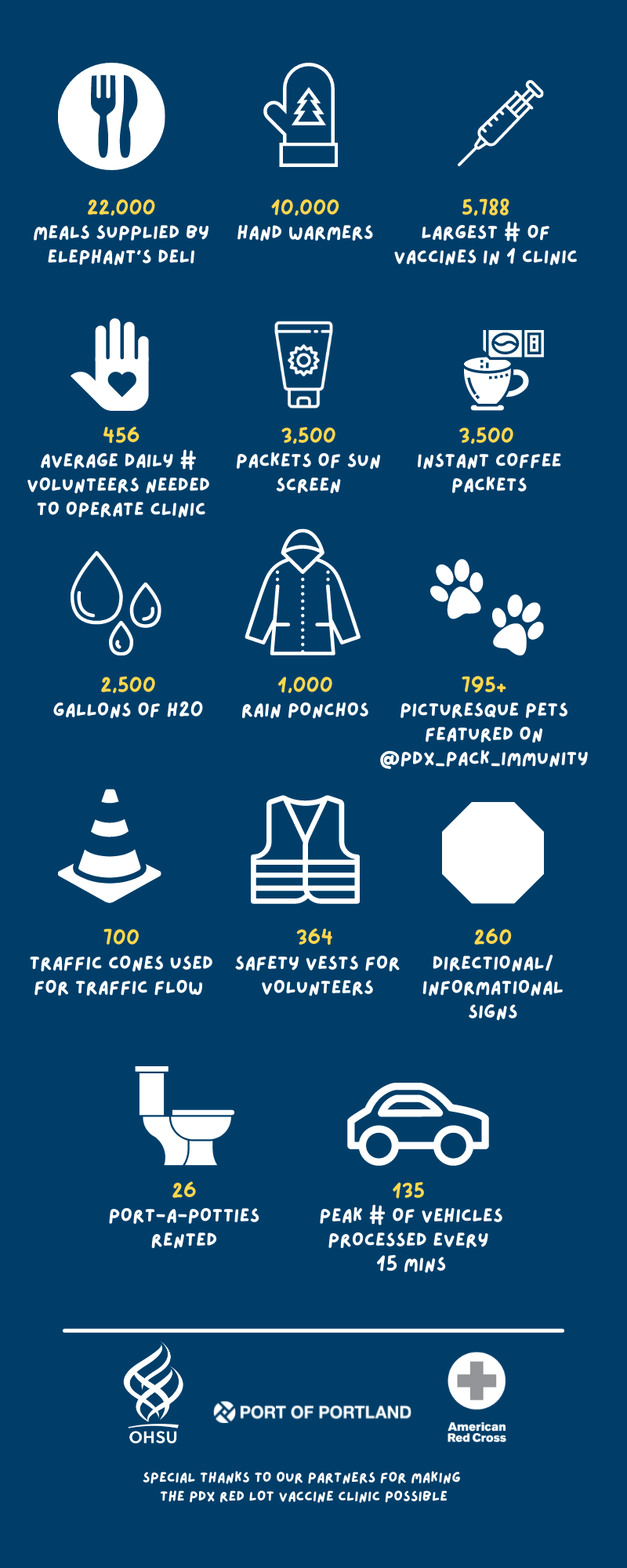 22,000
MEALS SUPPLIED BY ELEPHANT'S DELI

10,000
HAND WARMERS

5,788
LARGEST # OF VACCINES IN 1 CLINIC

456
AVERAGE DAILY # VOLUNTEERS NEEDED TO OPERATE CLINIC

3,500
PACKETS OF SUN SCREEN

3,500
INSTANT COFFEE PACKETS

2,500
GALLONS OF H2O

1,000
RAIN PONCHOS

795+
PICTURESQUE PETS FEATURED ON @PDX_PACK_IMMUNITY

700
TRAFFIC CONES USED FOR TRAFFIC FLOW

364
SAFETY VESTS FOR VOLUNTEERS

260
DIRECTIONAL/ INFORMATIONAL SIGNS

26
PORT-A-POTTIES RENTED

135
PEAK # OF VEHICLES PROCESSED EVERY 15 MINS

OHSU

PORT OF PORTLAND

American Red Cross

SPECIAL THANKS TO OUR PARTNERS FOR MAKING THE PDX RED LOT VACCINE CLINIC POSSIBLE